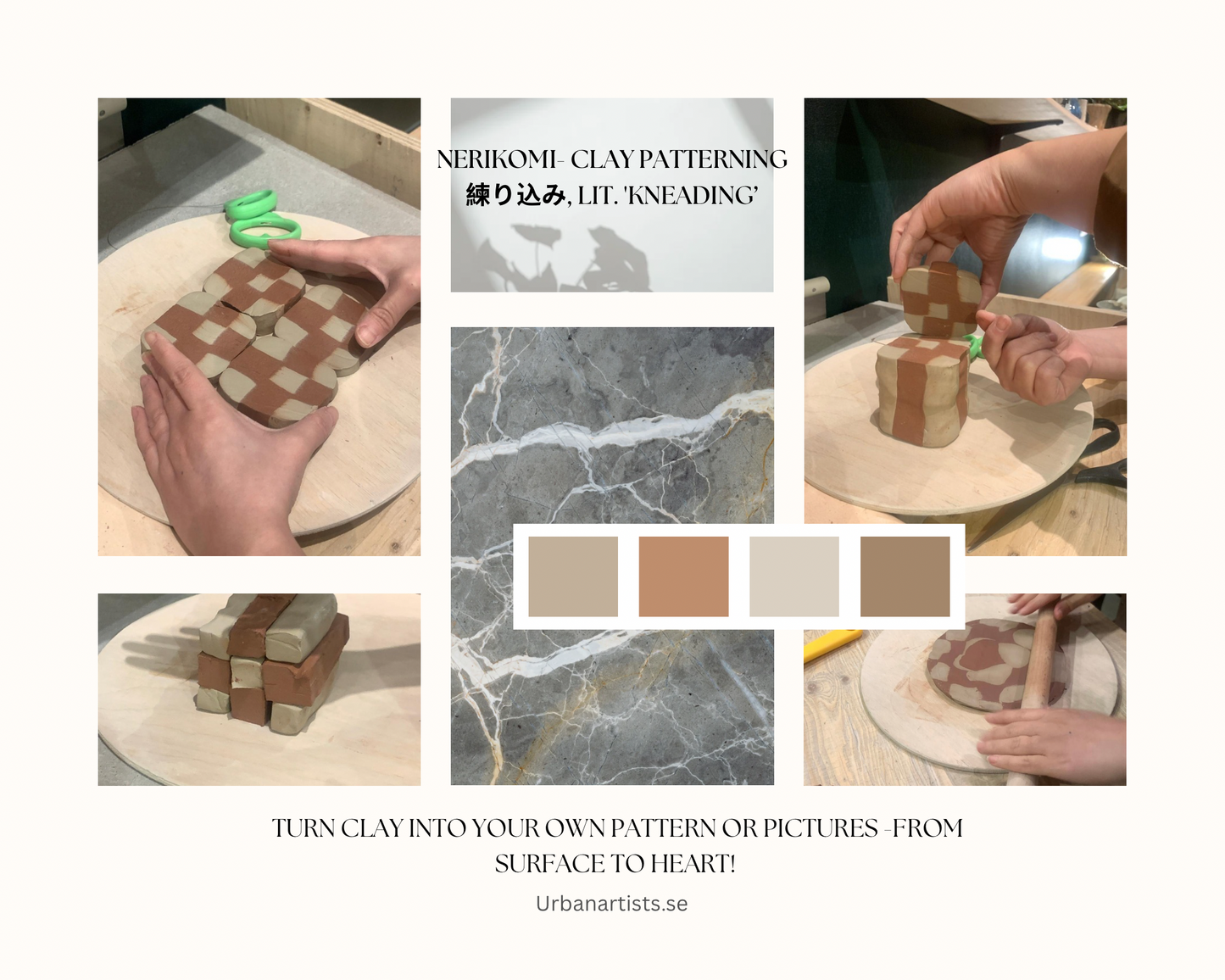 NERIKOMI- CLAY PATTERNING
練り込み, LIT. 'KNEADING'

TURN CLAY INTO YOUR OWN PATTERN OR PICTURES -FROM SURFACE TO HEART!

Urbanartists.se